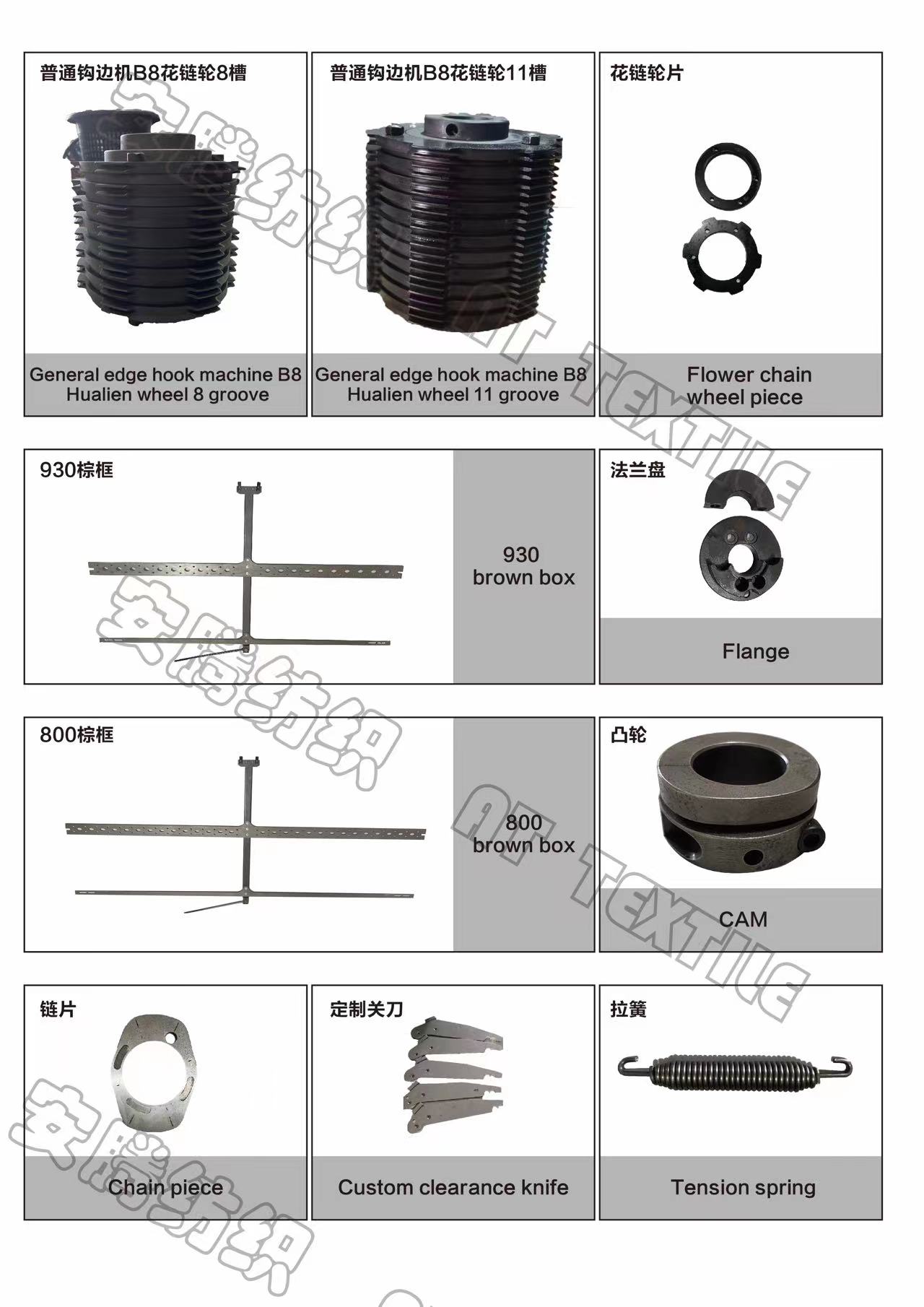 普通钩边机B8花链轮8槽

General edge hook machine B8 Hualien wheel 8 groove

普通钩边机B8花链轮11槽

General edge hook machine B8 Hualien wheel 11 groove

花链轮片

Flower chain wheel piece

930棕框

930 brown box

法兰盘

Flange

800棕框

800 brown box

凸轮

CAM

链片

Chain piece

定制关刀

Custom clearance knife

拉簧

Tension spring

安腾纺织 AT TEXTILE

安腾纺织 AT TEXTILE

安腾纺织